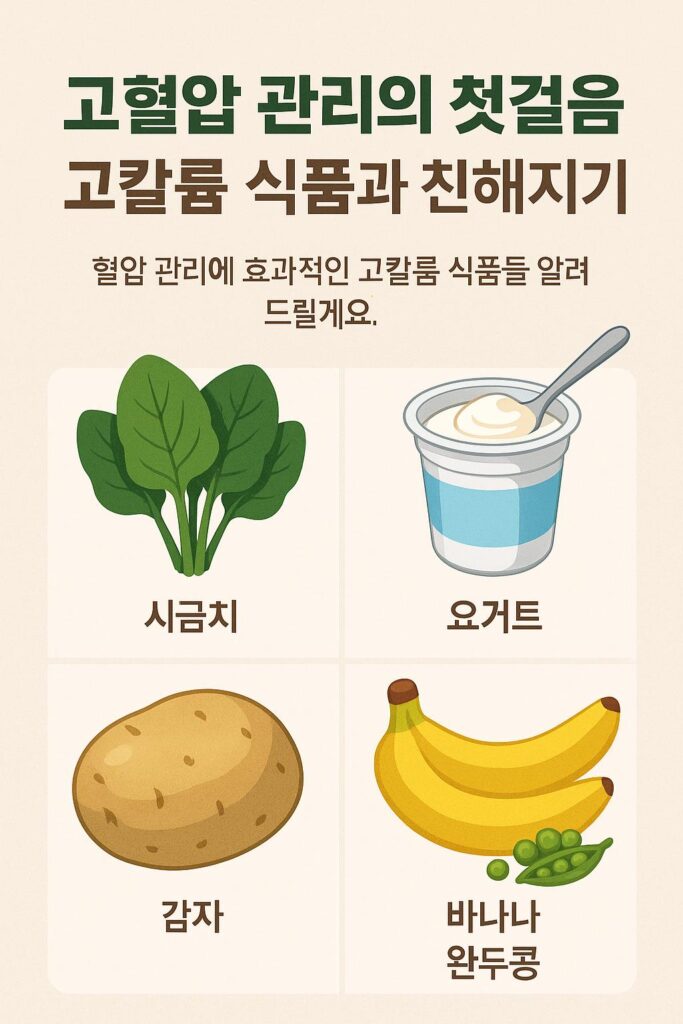 고혈압 관리의 첫걸음
고칼륨 식품과 친해지기

혈압 관리에 효과적인 고칼륨 식품들 알려 드릴게요.

시금치

요거트

감자

바나나
완두콩